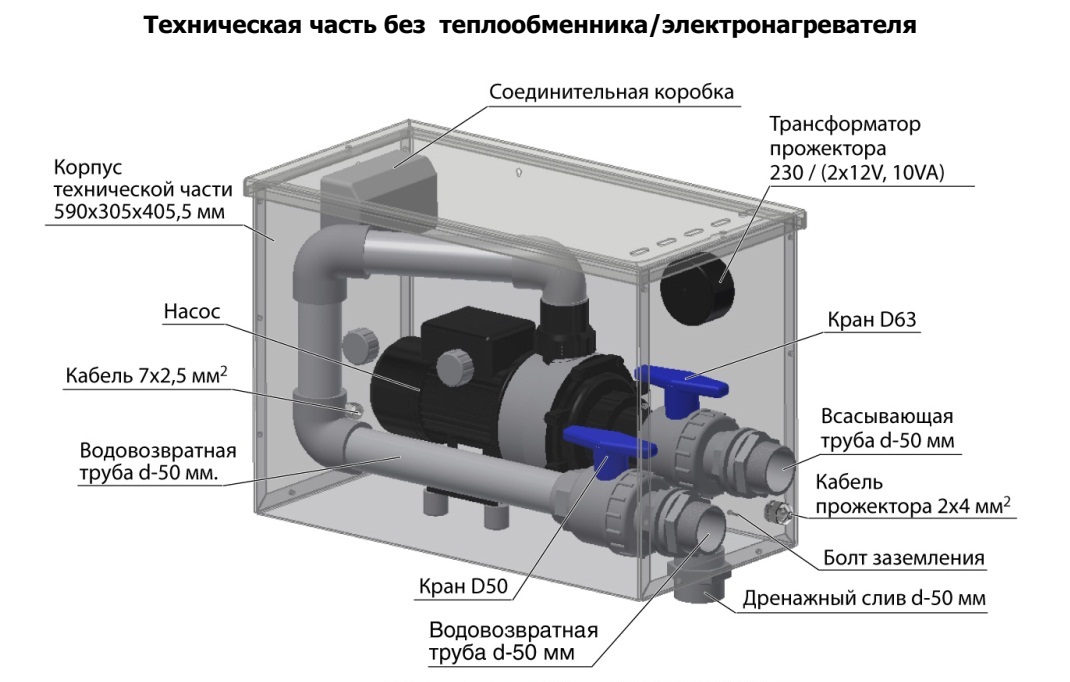 Техническая часть без теплообменника/электронагревателя

Соединительная коробка

Трансформатор прожектора 230 / (2x12V, 10VA)

Корпус технической части 590x305x405,5 мм

Насос

Кран D63

Кабель 7x2,5 мм$^2$

Всасывающая труба d-50 мм

Водовозвратная труба d-50 мм.

Кабель прожектора 2x4 мм$^2$

Болт заземления

Кран D50

Дренажный слив d-50 мм

Водовозвратная труба d-50 мм