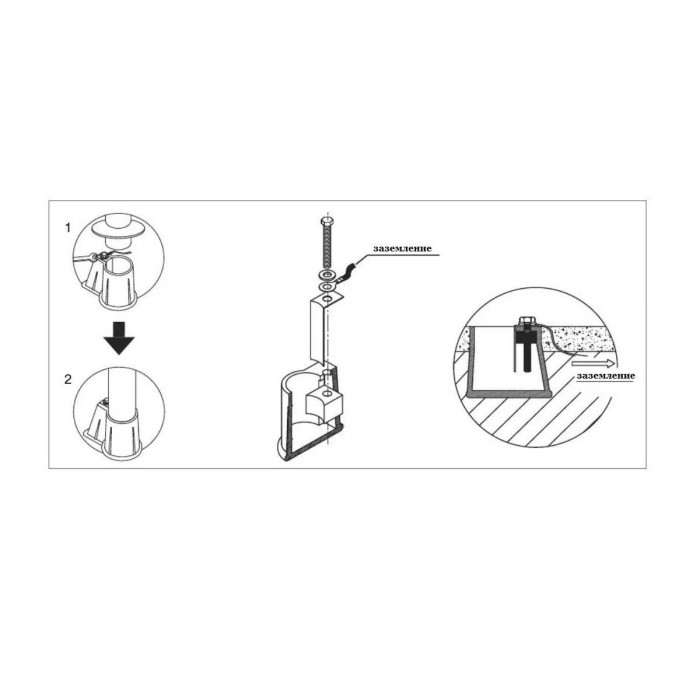 1

2

заземление

заземление